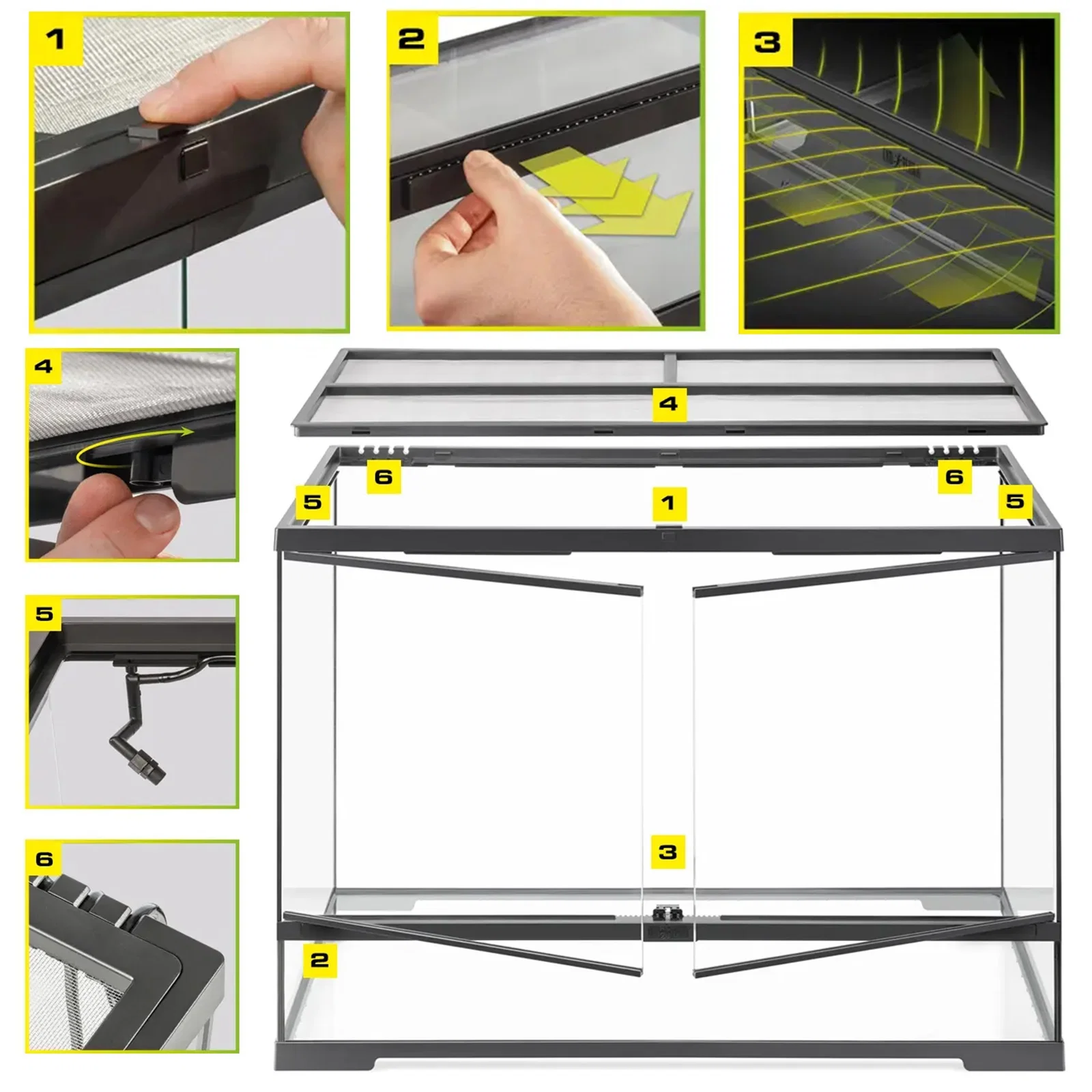 1

2

3

4

5

6

4

6

6

5

1

5

3

2